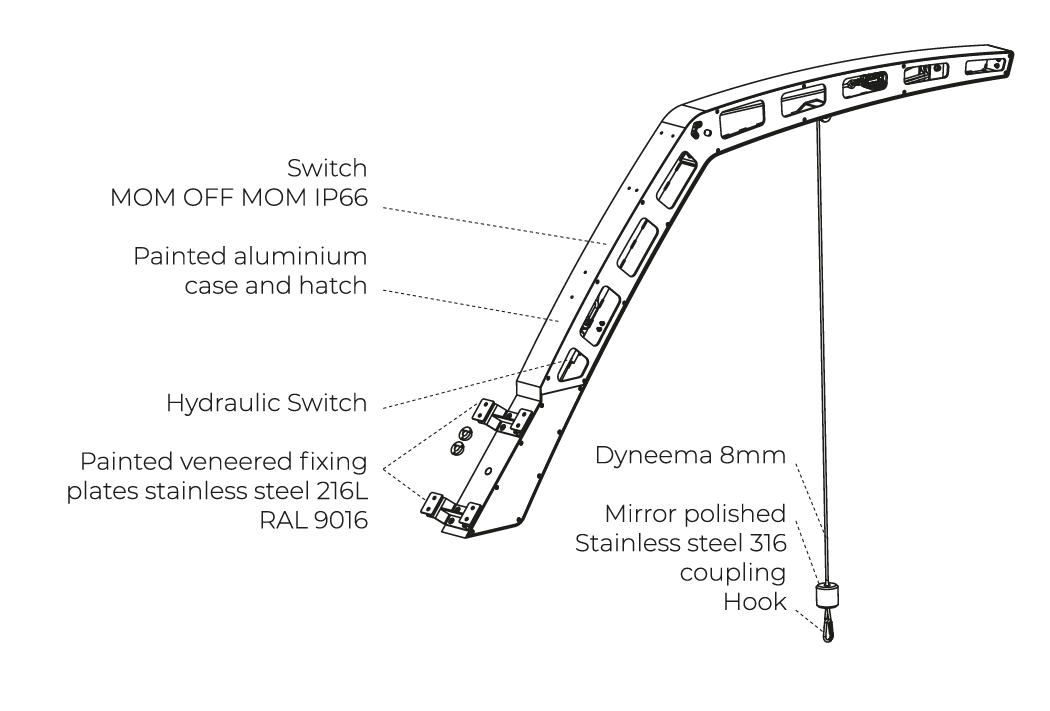 Switch
MOM OFF MOM IP66

Painted aluminium
case and hatch

Hydraulic Switch

Painted veneered fixing
plates stainless steel 216L
RAL 9016

Dyneema 8mm

Mirror polished
Stainless steel 316
coupling

Hook